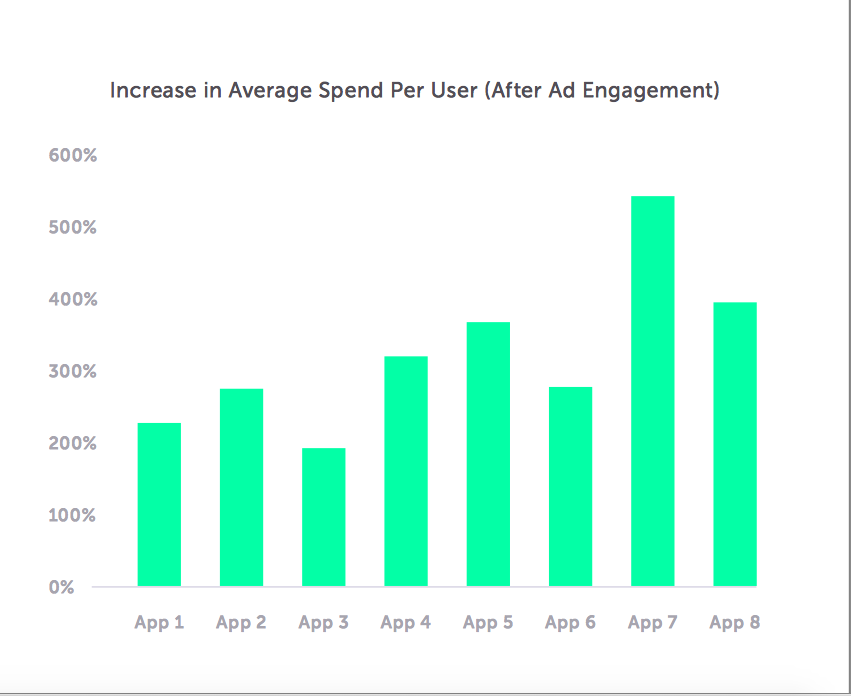 Increase in Average Spend Per User (After Ad Engagement)

600%
500%
400%
300%
200%
100%
0%

App 1 App 2 App 3 App 4 App 5 App 6 App 7 App 8